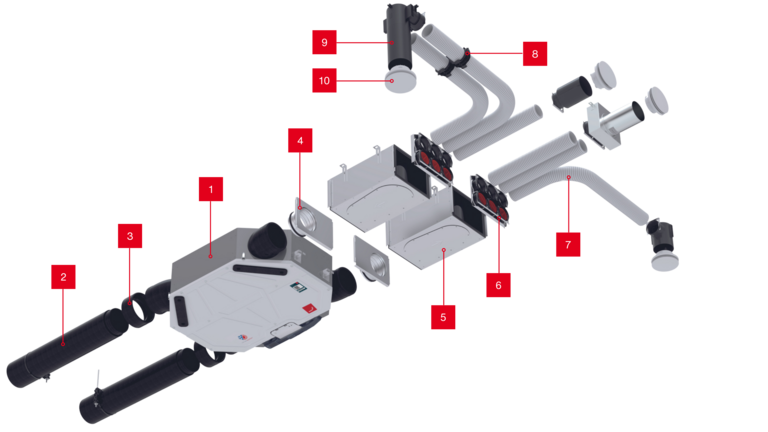 9
8
10
4
1
3
2
7
6
5